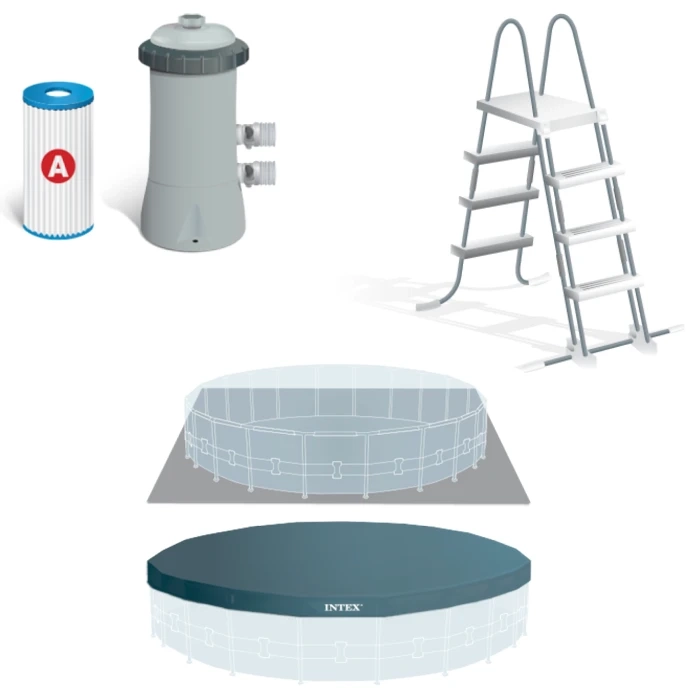 A

INTEX